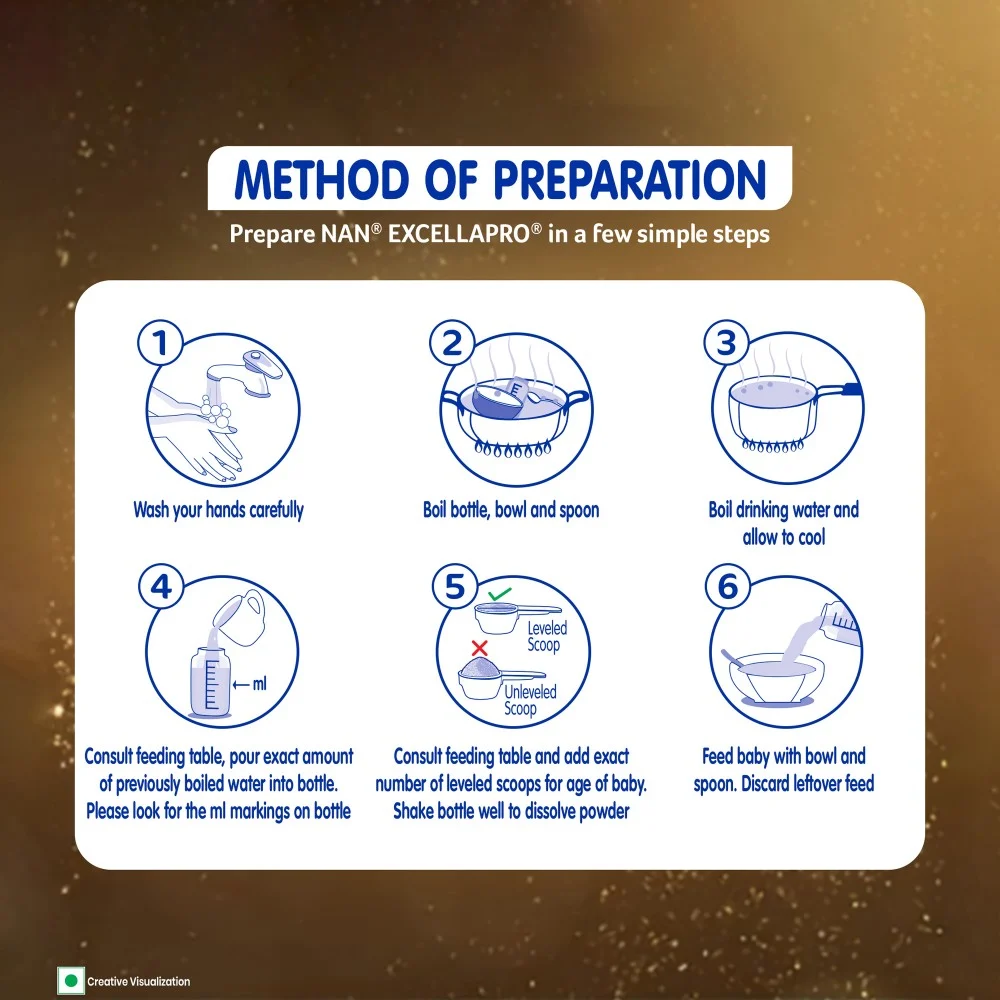 METHOD OF PREPARATION

Prepare NAN® EXCELLAPRO® in a few simple steps

1

Wash your hands carefully

2

Boil bottle, bowl and spoon

3

Boil drinking water and allow to cool

4

← ml

Consult feeding table, pour exact amount of previously boiled water into bottle. Please look for the ml markings on bottle

5

Leveled Scoop

Unleveled Scoop

Consult feeding table and add exact number of leveled scoops for age of baby. Shake bottle well to dissolve powder

6

Feed baby with bowl and spoon. Discard leftover feed

Creative Visualization