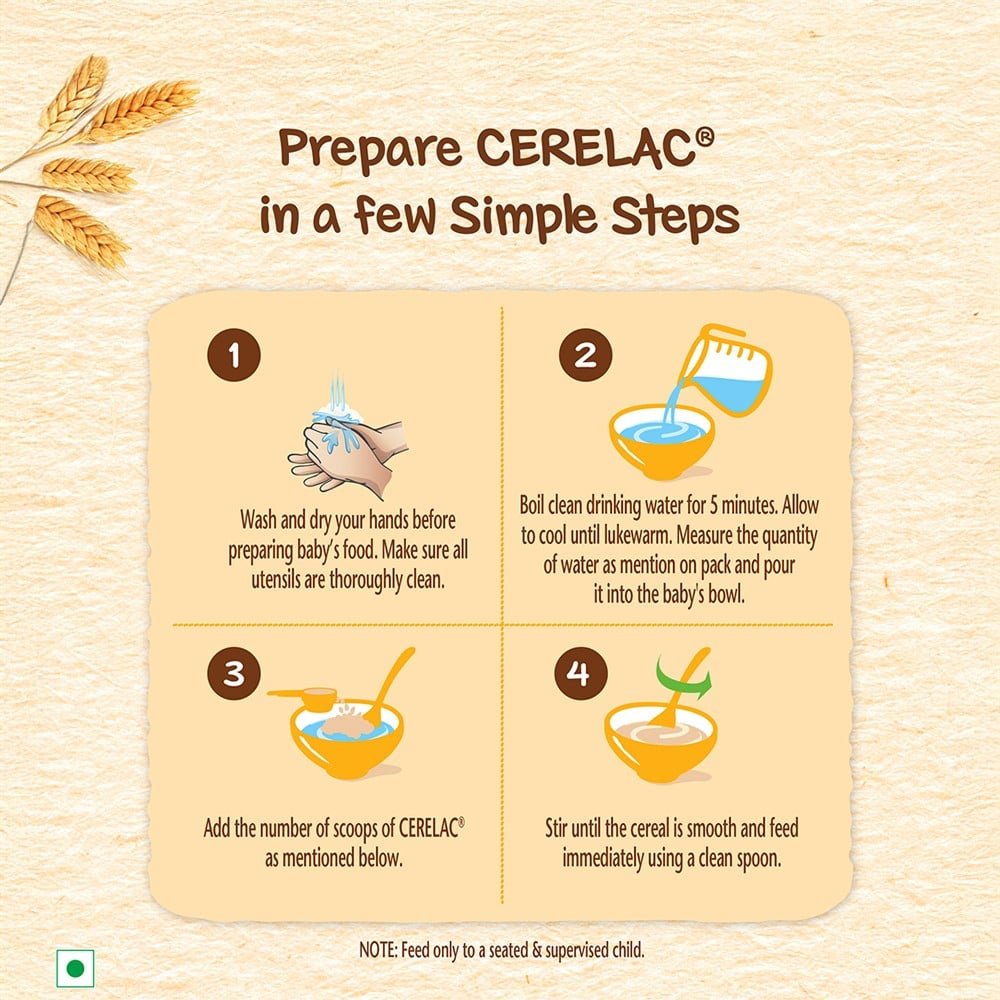 Prepare CERELAC®
in a few Simple Steps

1

Wash and dry your hands before preparing baby's food. Make sure all utensils are thoroughly clean.

2

Boil clean drinking water for 5 minutes. Allow to cool until lukewarm. Measure the quantity of water as mention on pack and pour it into the baby's bowl.

3

Add the number of scoops of CERELAC® as mentioned below.

4

Stir until the cereal is smooth and feed immediately using a clean spoon.

NOTE: Feed only to a seated & supervised child.