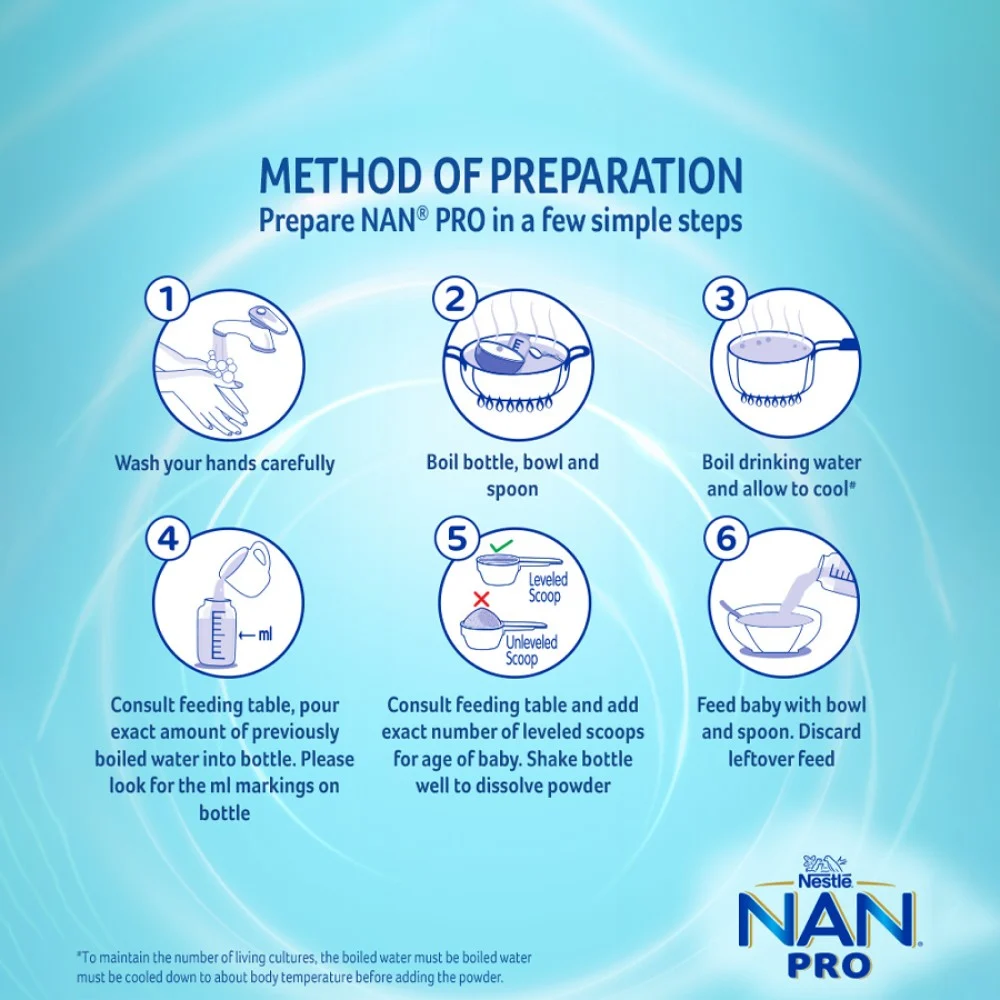 METHOD OF PREPARATION
Prepare NAN® PRO in a few simple steps

1

Wash your hands carefully

2

Boil bottle, bowl and spoon

3

Boil drinking water and allow to cool*

4

← ml

Consult feeding table, pour exact amount of previously boiled water into bottle. Please look for the ml markings on bottle

5

Leveled Scoop

Unleveled Scoop

Consult feeding table and add exact number of leveled scoops for age of baby. Shake bottle well to dissolve powder

6

Feed baby with bowl and spoon. Discard leftover feed

Nestlé
NAN
PRO

*To maintain the number of living cultures, the boiled water must be boiled water must be cooled down to about body temperature before adding the powder.